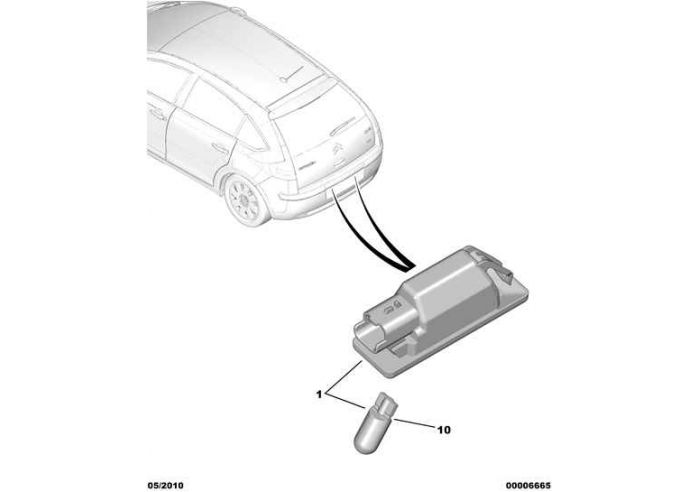 1

10

05/2010

00006665