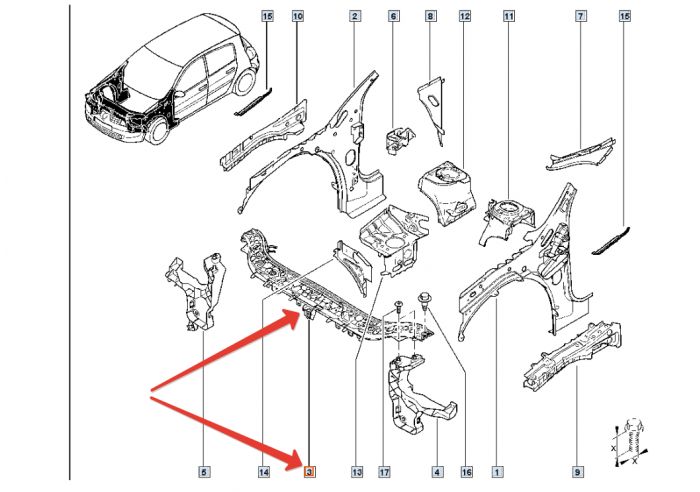 15
10
2
6
8
12
11
7
15
5
14
3
13
17
4
16
1
9
X
X