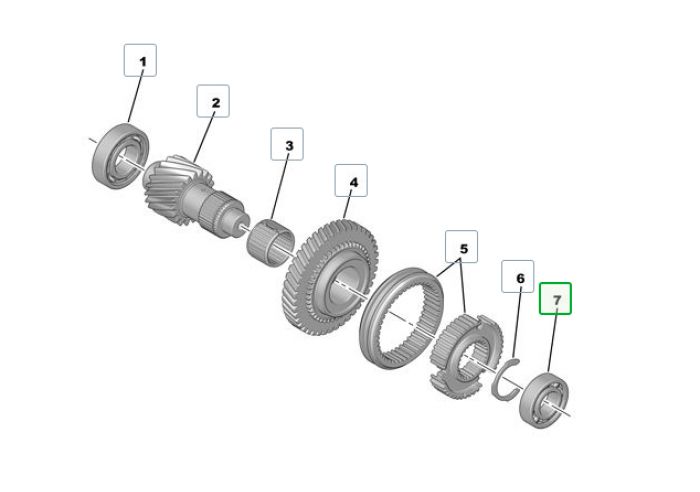 1
2
3
4
5
6
7