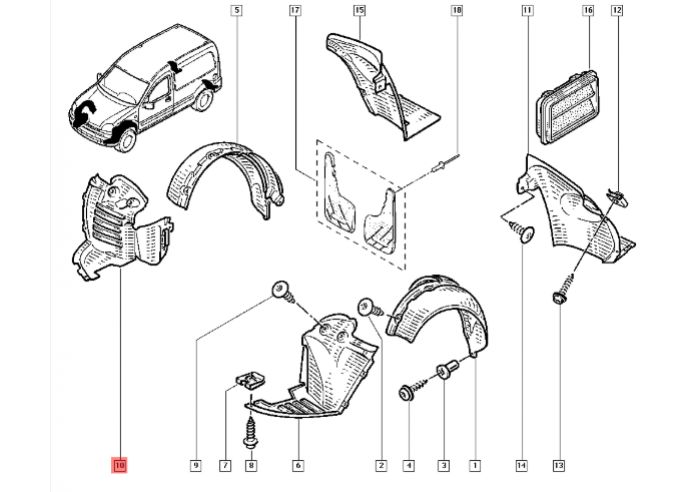 5
17
15
18
11
16
12
10
9
7
8
6
2
4
3
1
14
13