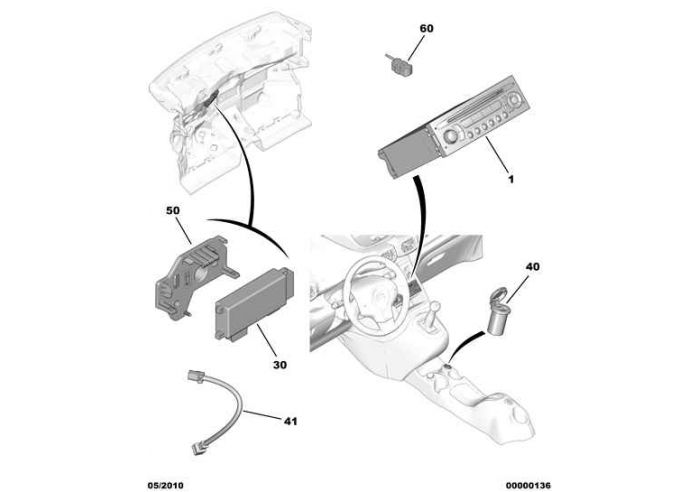 60

1

50

40

30

41

05/2010

00000136